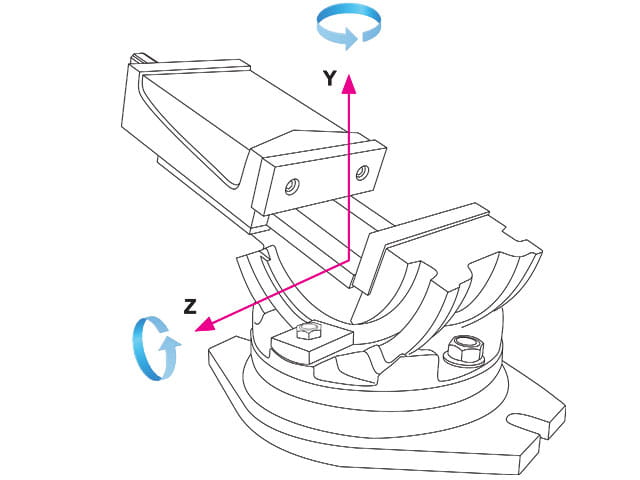 Y

Z